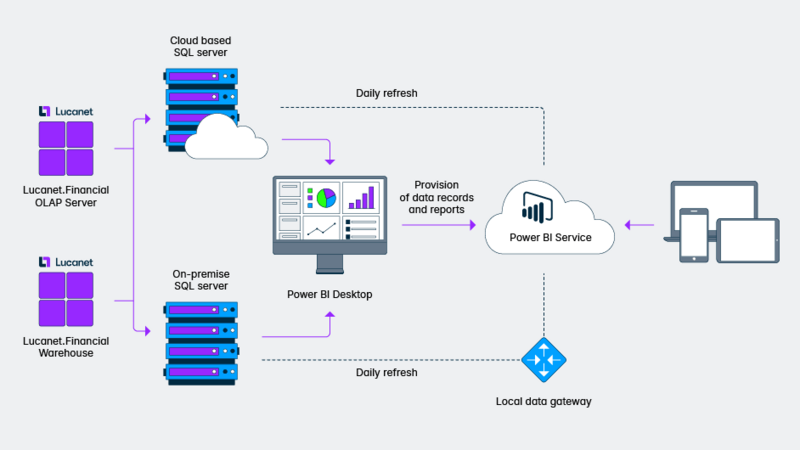 Lucanet

Lucanet.Financial OLAP Server

Lucanet

Lucanet.Financial Warehouse

Cloud based SQL server

On-premise SQL server

Daily refresh

Power BI Desktop

Provision of data records and reports

Power BI Service

Daily refresh

Local data gateway